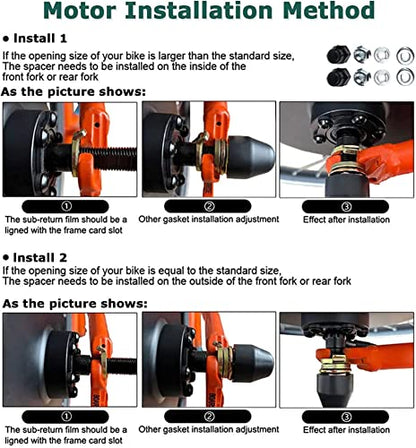 Motor Installation Method

• Install 1

If the opening size of your bike is larger than the standard size, The spacer needs to be installed on the inside of the front fork or rear fork

As the picture shows:

①
The sub-return film should be a ligned with the frame card slot

②
Other gasket installation adjustment

③
Effect after installation

• Install 2

If the opening size of your bike is equal to the standard size, The spacer needs to be installed on the outside of the front fork or rear fork

As the picture shows:

①
The sub-return film should be a ligned with the frame card slot

②
Other gasket installation adjustment

③
Effect after installation